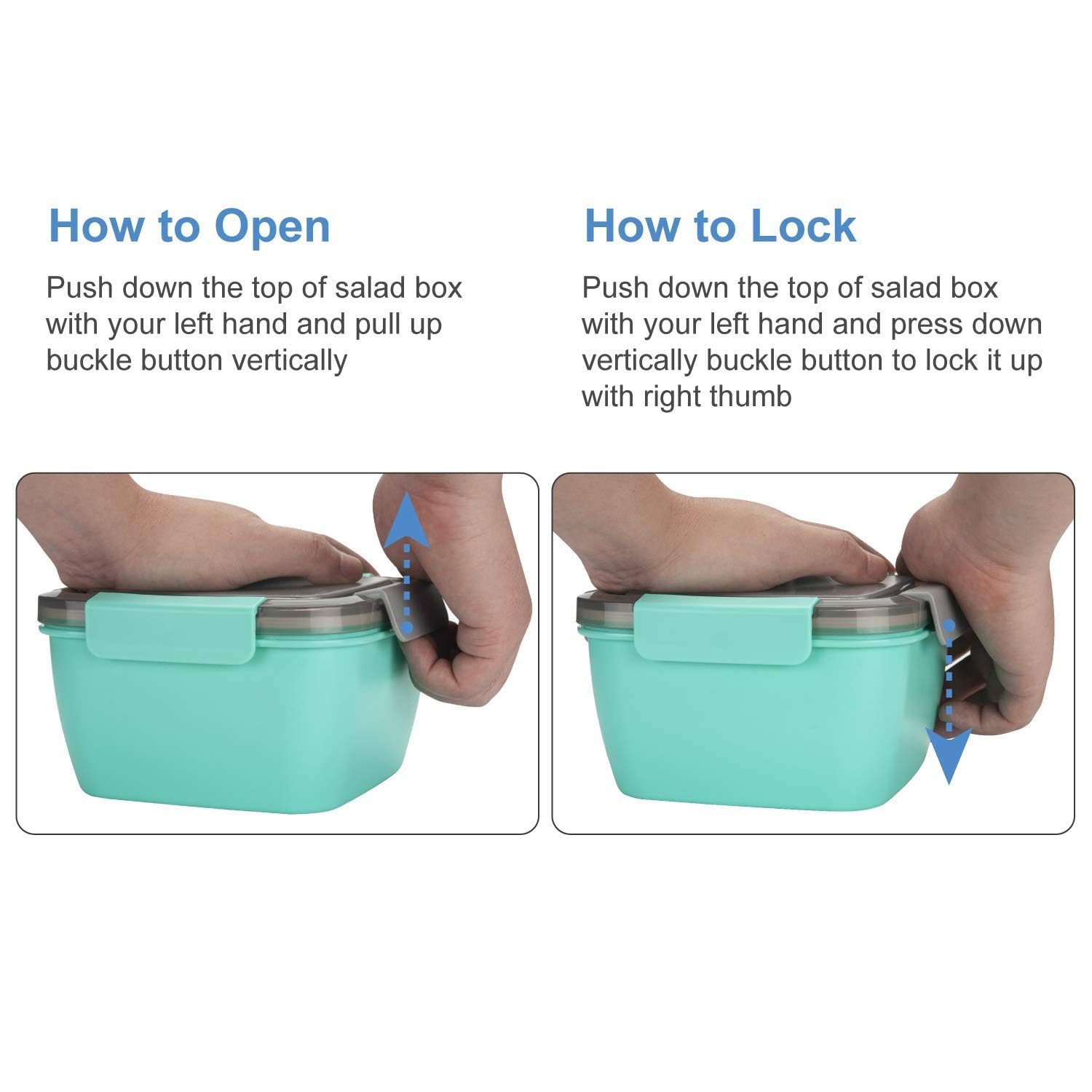 How to Open

Push down the top of salad box with your left hand and pull up buckle button vertically

How to Lock

Push down the top of salad box with your left hand and press down vertically buckle button to lock it up with right thumb